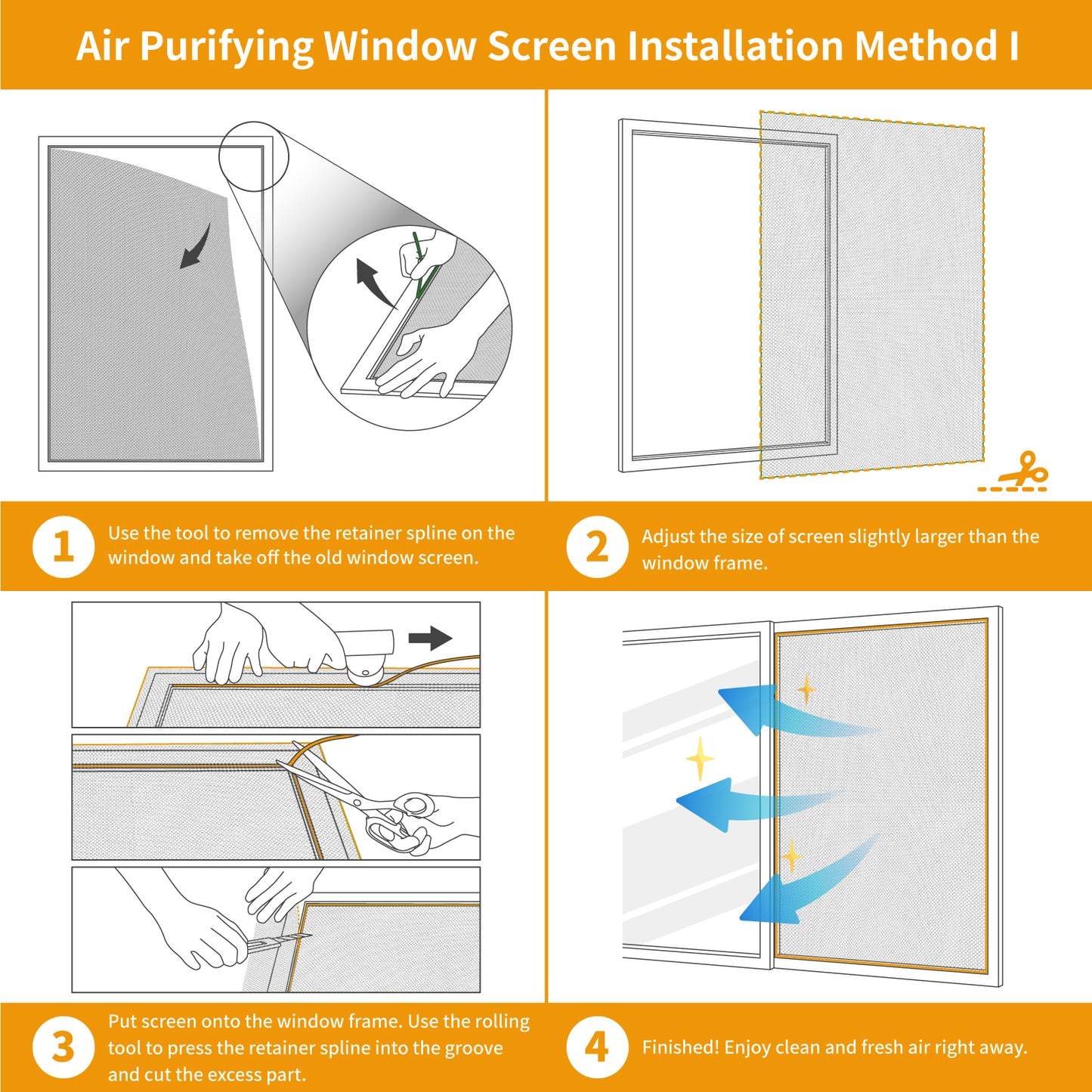 Air Purifying Window Screen Installation Method I

1 Use the tool to remove the retainer spline on the window and take off the old window screen.

2 Adjust the size of screen slightly larger than the window frame.

3 Put screen onto the window frame. Use the rolling tool to press the retainer spline into the groove and cut the excess part.

4 Finished! Enjoy clean and fresh air right away.