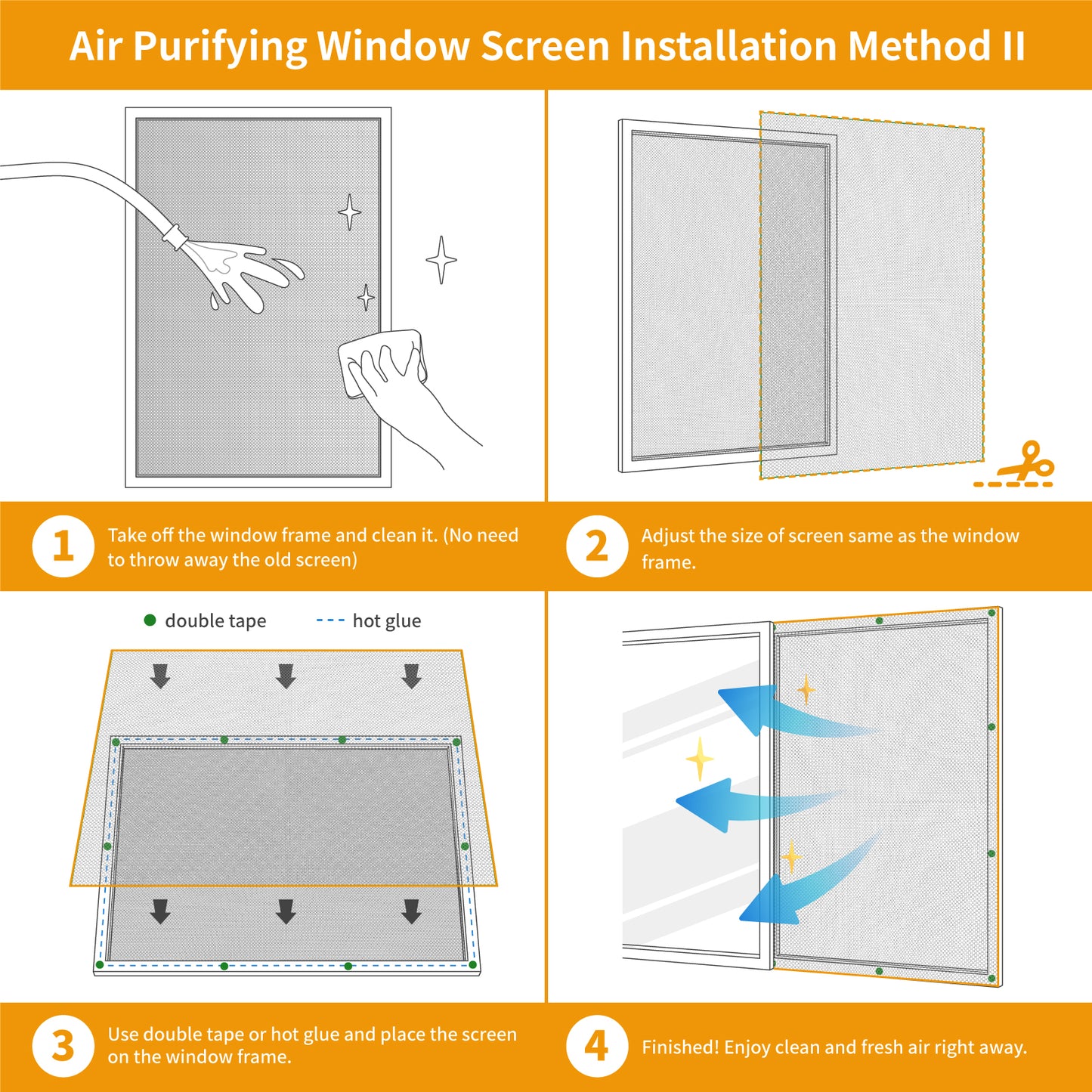 Air Purifying Window Screen Installation Method II

1 Take off the window frame and clean it. (No need to throw away the old screen)

2 Adjust the size of screen same as the window frame.

double tape hot glue

3 Use double tape or hot glue and place the screen on the window frame.

4 Finished! Enjoy clean and fresh air right away.