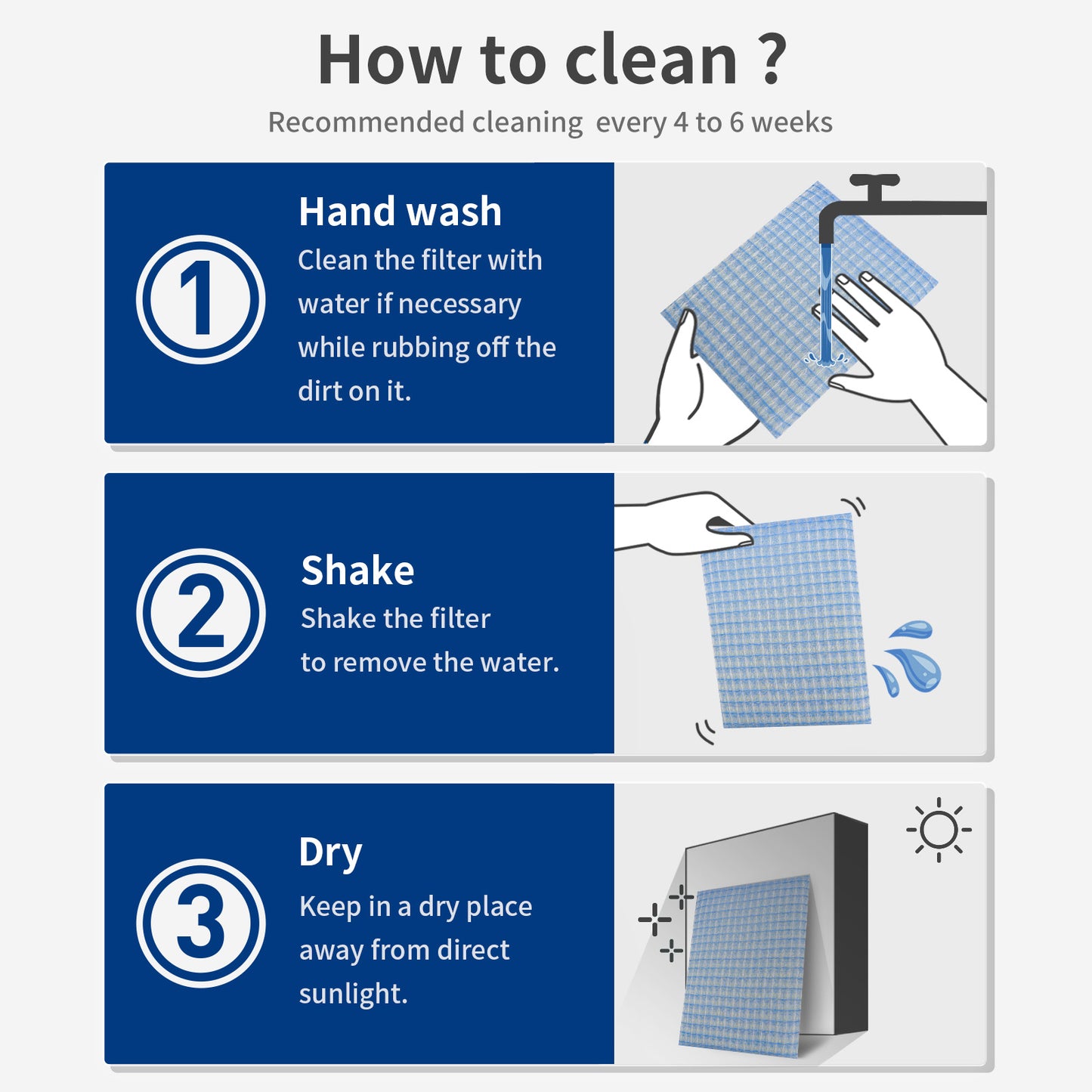 How to clean ?

Recommended cleaning every 4 to 6 weeks

1

Hand wash

Clean the filter with water if necessary while rubbing off the dirt on it.

2

Shake

Shake the filter to remove the water.

3

Dry

Keep in a dry place away from direct sunlight.